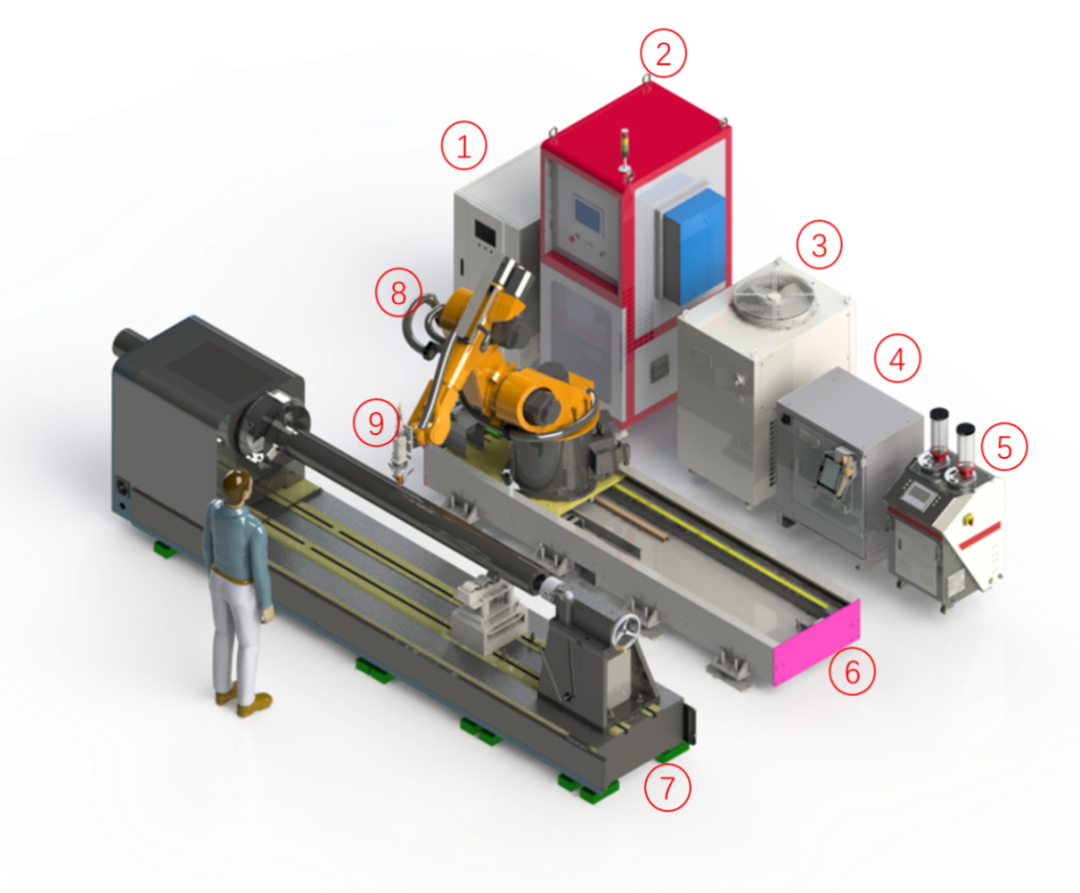 ②
①
③
⑧
④
⑨
⑤
⑥
⑦